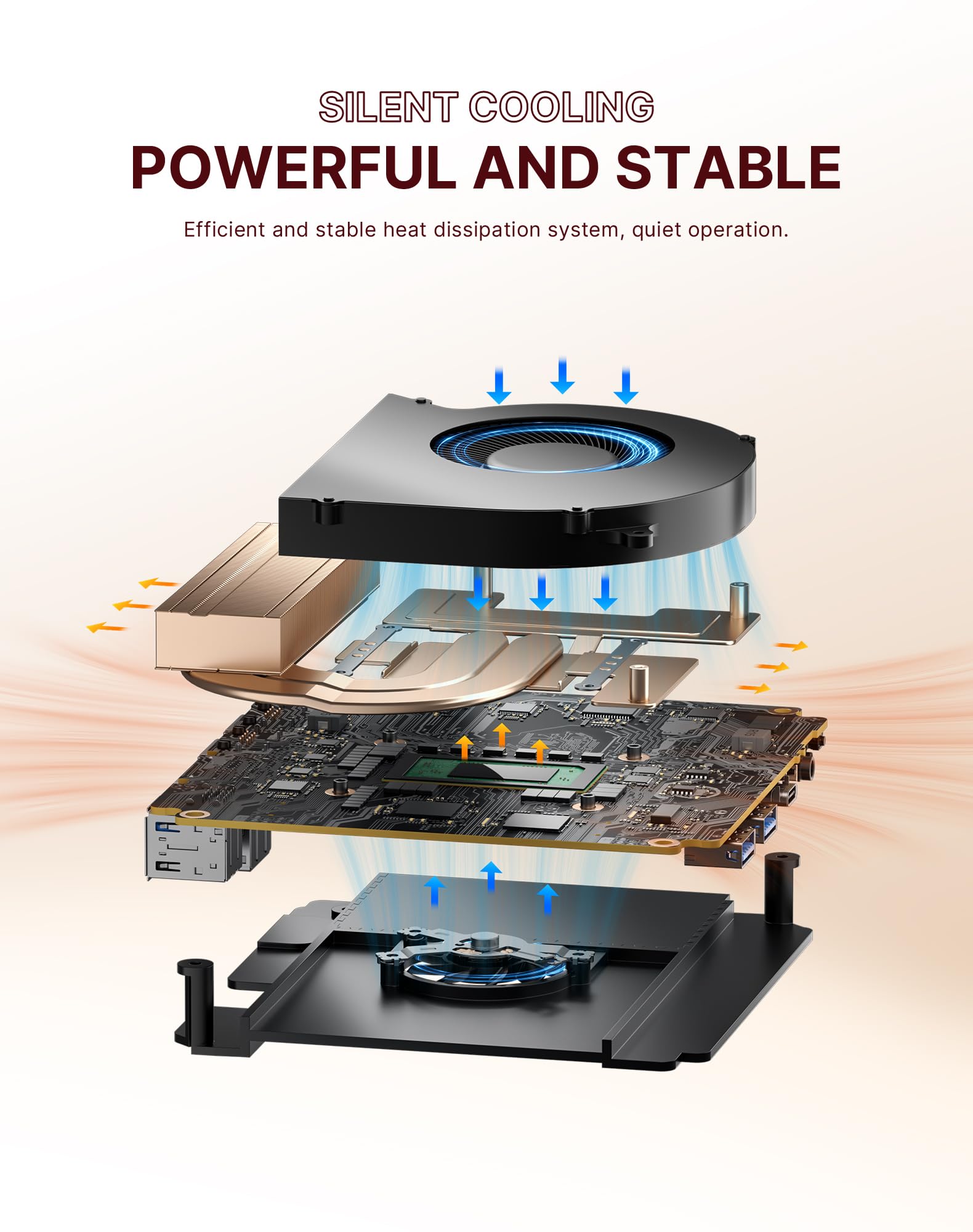 SILENT COOLING
POWERFUL AND STABLE

Efficient and stable heat dissipation system, quiet operation.