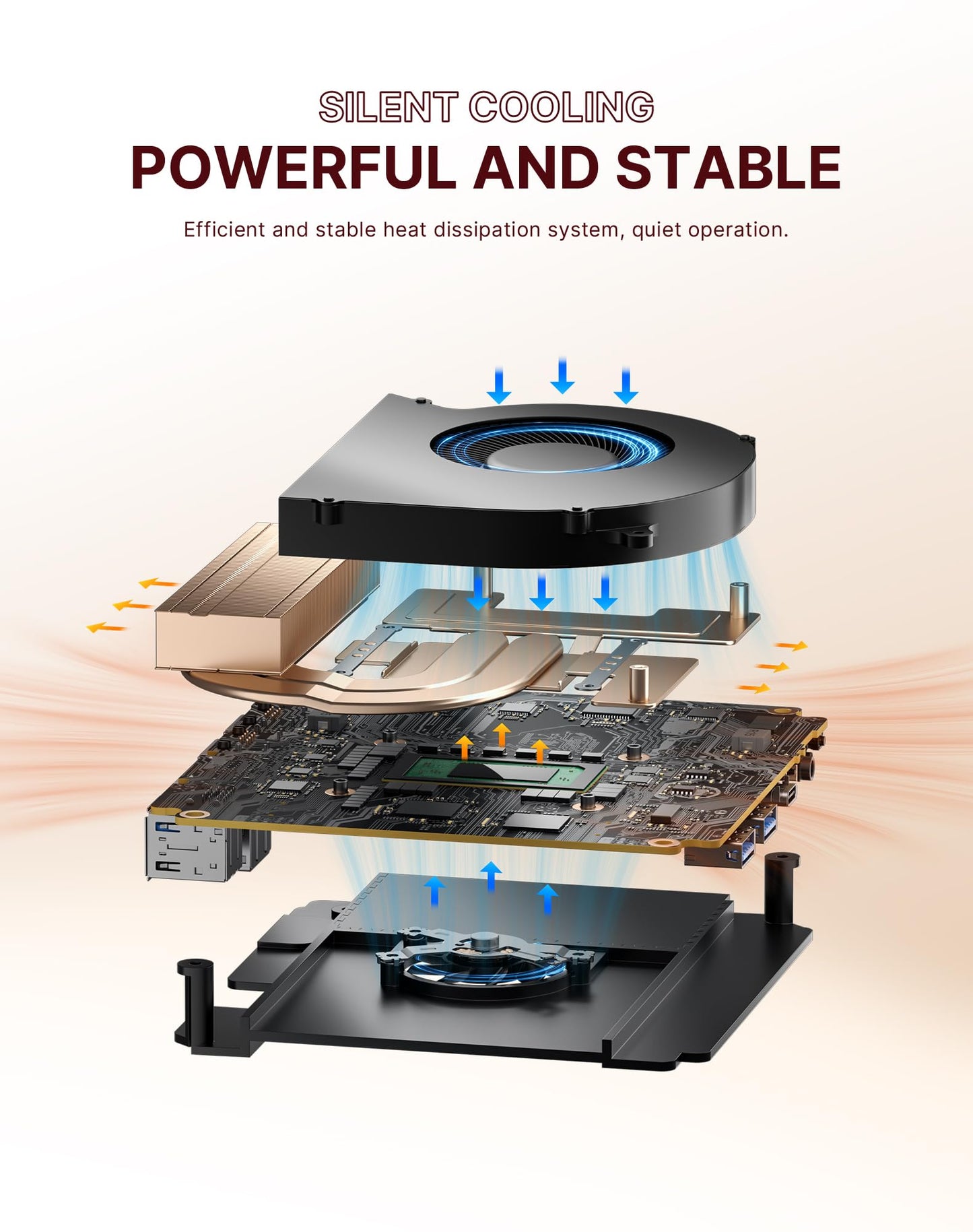 SILENT COOLING
POWERFUL AND STABLE

Efficient and stable heat dissipation system, quiet operation.